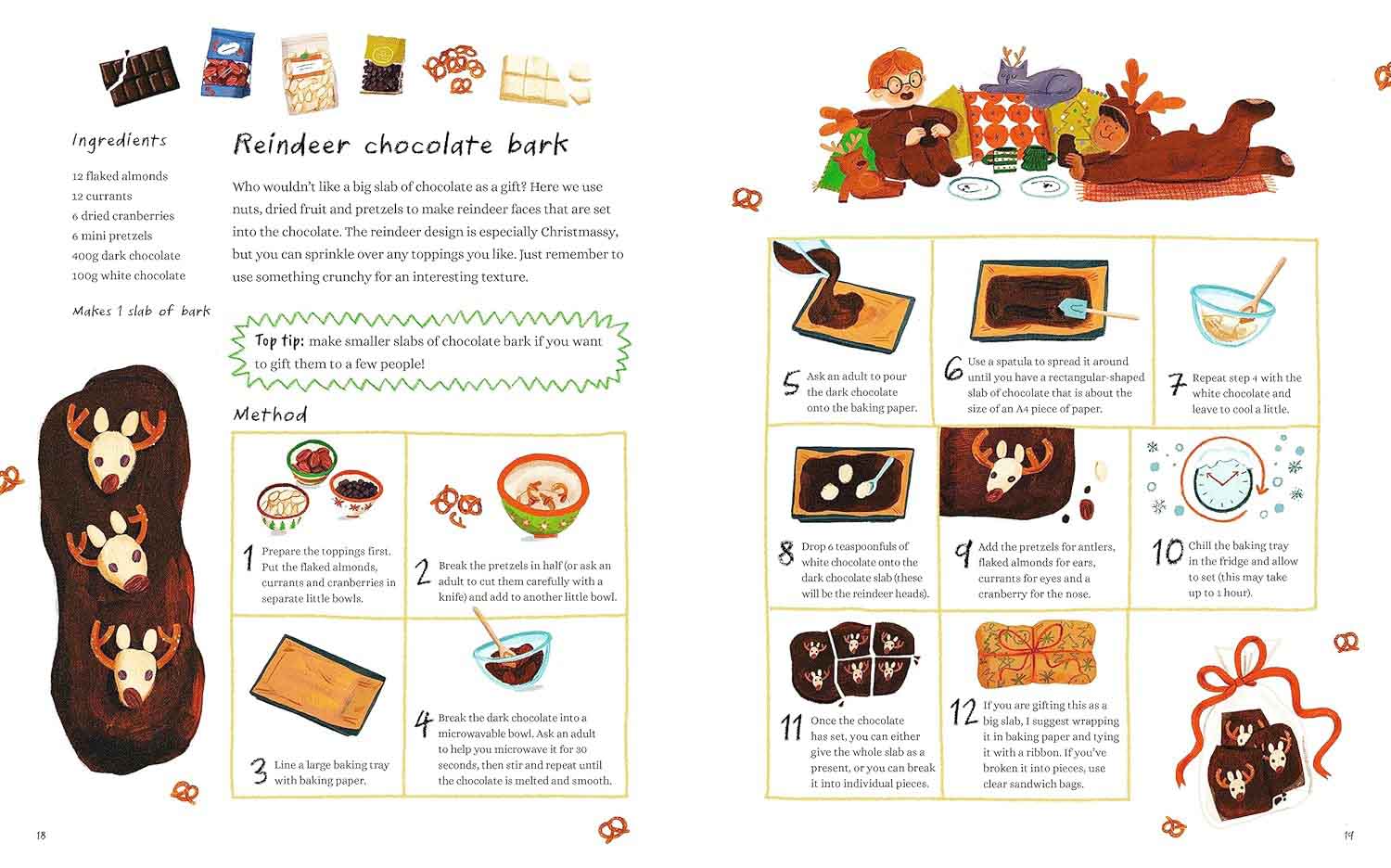 Ingredients

12 flaked almonds
12 currants
6 dried cranberries
6 mini pretzels
400g dark chocolate
100g white chocolate

Makes 1 slab of bark

Reindeer chocolate bark

Who wouldn't like a big slab of chocolate as a gift? Here we use nuts, dried fruit and pretzels to make reindeer faces that are set into the chocolate. The reindeer design is especially Christmassy, but you can sprinkle over any toppings you like. Just remember to use something crunchy for an interesting texture.

Top tip: make smaller slabs of chocolate bark if you want to gift them to a few people!

Method

1 Prepare the toppings first. Put the flaked almonds, currants and cranberries in separate little bowls.

2 Break the pretzels in half (or ask an adult to cut them carefully with a knife) and add to another little bowl.

3 Line a large baking tray with baking paper.

4 Break the dark chocolate into a microwavable bowl. Ask an adult to help you microwave it for 30 seconds, then stir and repeat until the chocolate is melted and smooth.

18

5 Ask an adult to pour the dark chocolate onto the baking paper.

6 Use a spatula to spread it around until you have a rectangular-shaped slab of chocolate that is about the size of an A4 piece of paper.

7 Repeat step 4 with the white chocolate and leave to cool a little.

8 Drop 6 teaspoonfuls of white chocolate onto the dark chocolate slab (these will be the reindeer heads).

9 Add the pretzels for antlers, flaked almonds for ears, currants for eyes and a cranberry for the nose.

10 Chill the baking tray in the fridge and allow to set (this may take up to 1 hour).

11 Once the chocolate has set, you can either give the whole slab as a present, or you can break it into individual pieces.

12 If you are gifting this as a big slab, I suggest wrapping it in baking paper and tying it with a ribbon. If you've broken it into pieces, use clear sandwich bags.

19