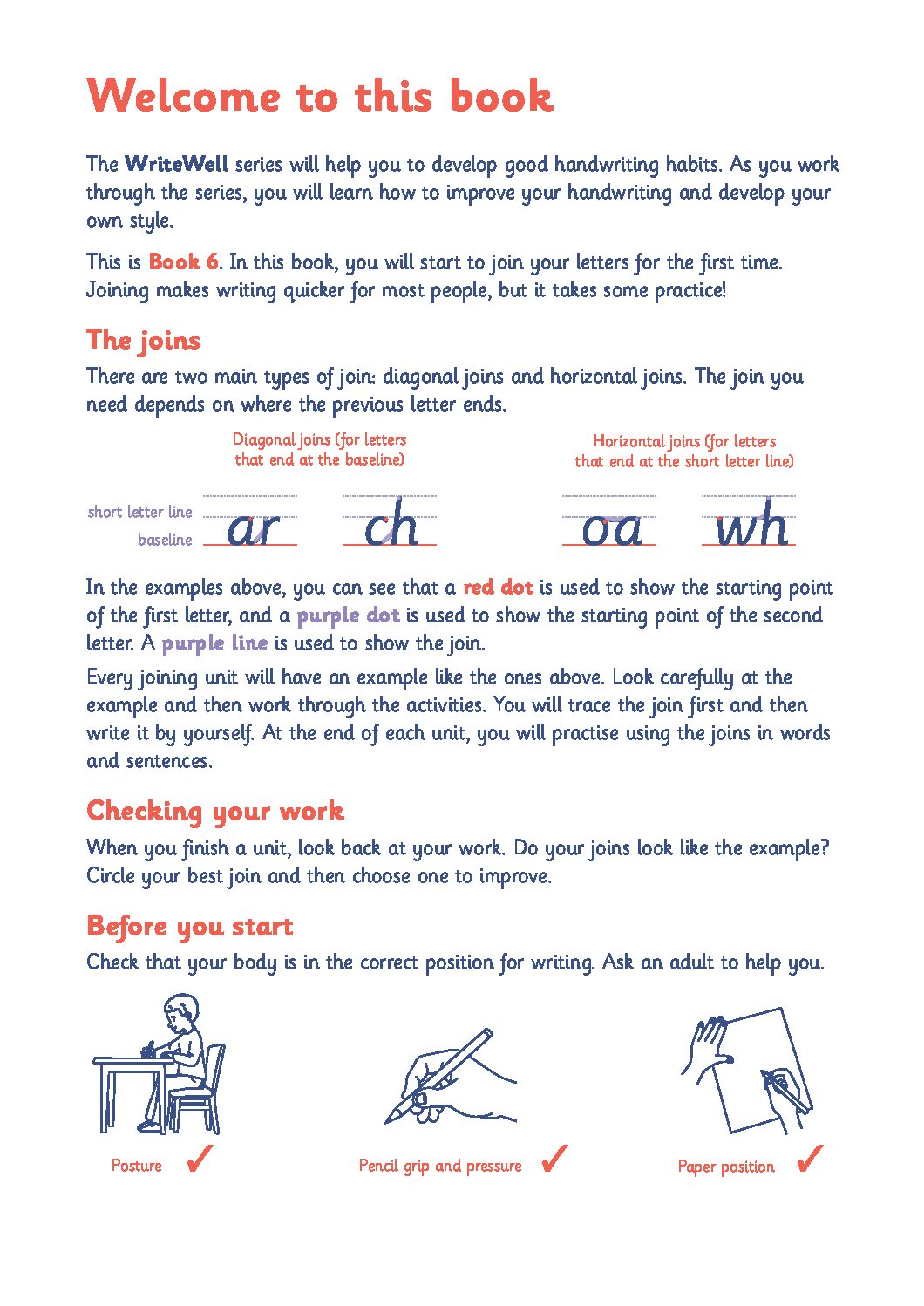 Welcome to this book

The WriteWell series will help you to develop good handwriting habits. As you work through the series, you will learn how to improve your handwriting and develop your own style.

This is Book 6. In this book, you will start to join your letters for the first time. Joining makes writing quicker for most people, but it takes some practice!

The joins

There are two main types of join: diagonal joins and horizontal joins. The join you need depends on where the previous letter ends.

Diagonal joins (for letters that end at the baseline)

Horizontal joins (for letters that end at the short letter line)

short letter line
baseline

ar ch oa wh

In the examples above, you can see that a red dot is used to show the starting point of the first letter, and a purple dot is used to show the starting point of the second letter. A purple line is used to show the join.

Every joining unit will have an example like the ones above. Look carefully at the example and then work through the activities. You will trace the join first and then write it by yourself. At the end of each unit, you will practise using the joins in words and sentences.

Checking your work

When you finish a unit, look back at your work. Do your joins look like the example? Circle your best join and then choose one to improve.

Before you start

Check that your body is in the correct position for writing. Ask an adult to help you.

Posture ✓

Pencil grip and pressure ✓

Paper position ✓